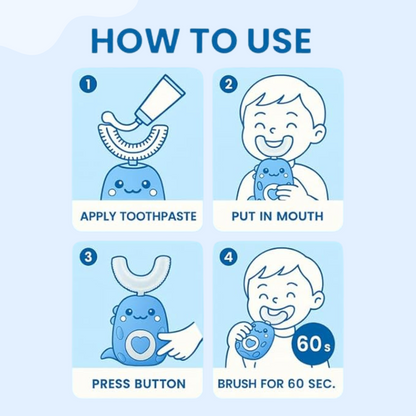 HOW TO USE

1

APPLY TOOTHPASTE

2

PUT IN MOUTH

3

PRESS BUTTON

4

60s

BRUSH FOR 60 SEC.