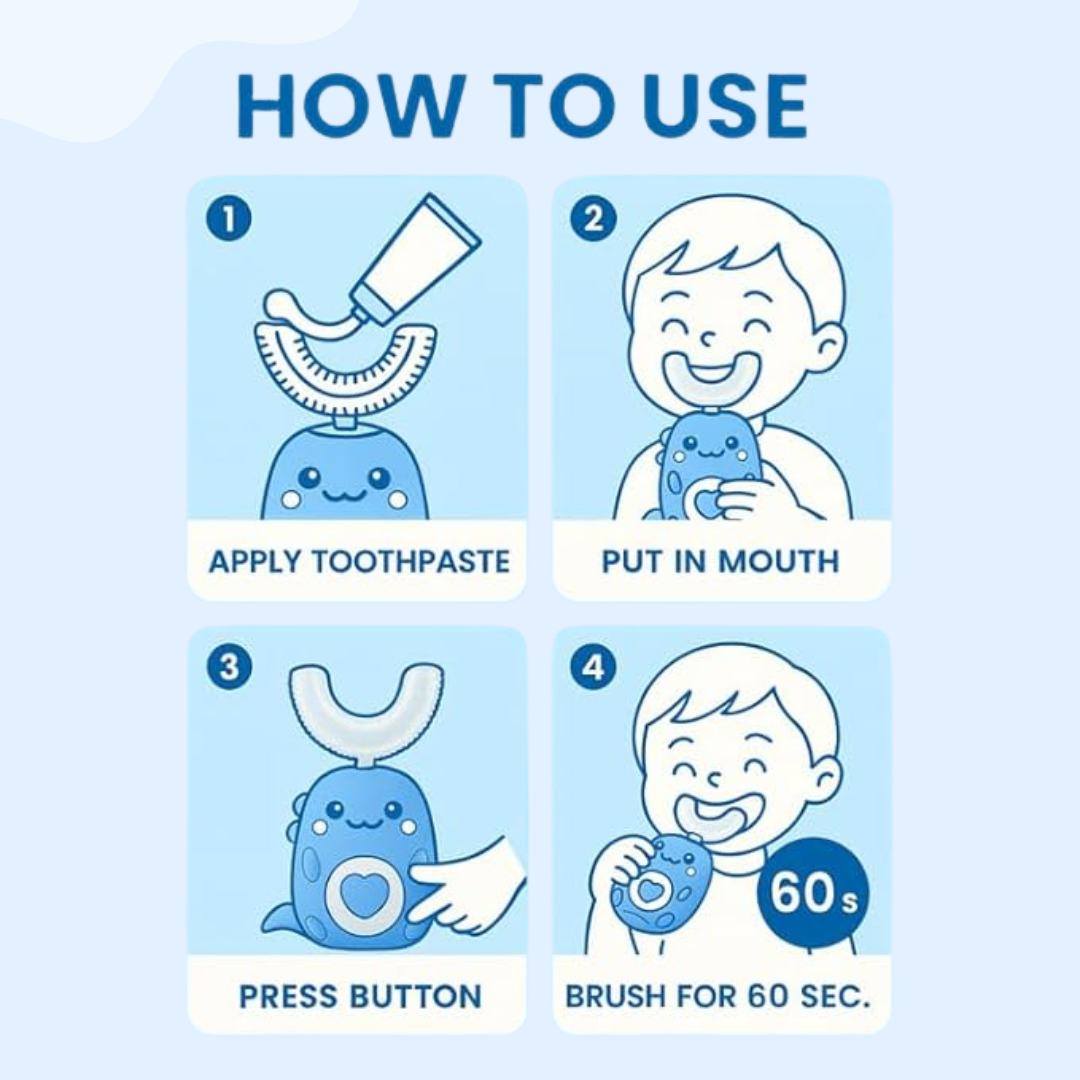 HOW TO USE

1
APPLY TOOTHPASTE

2
PUT IN MOUTH

3
PRESS BUTTON

4
60s
BRUSH FOR 60 SEC.